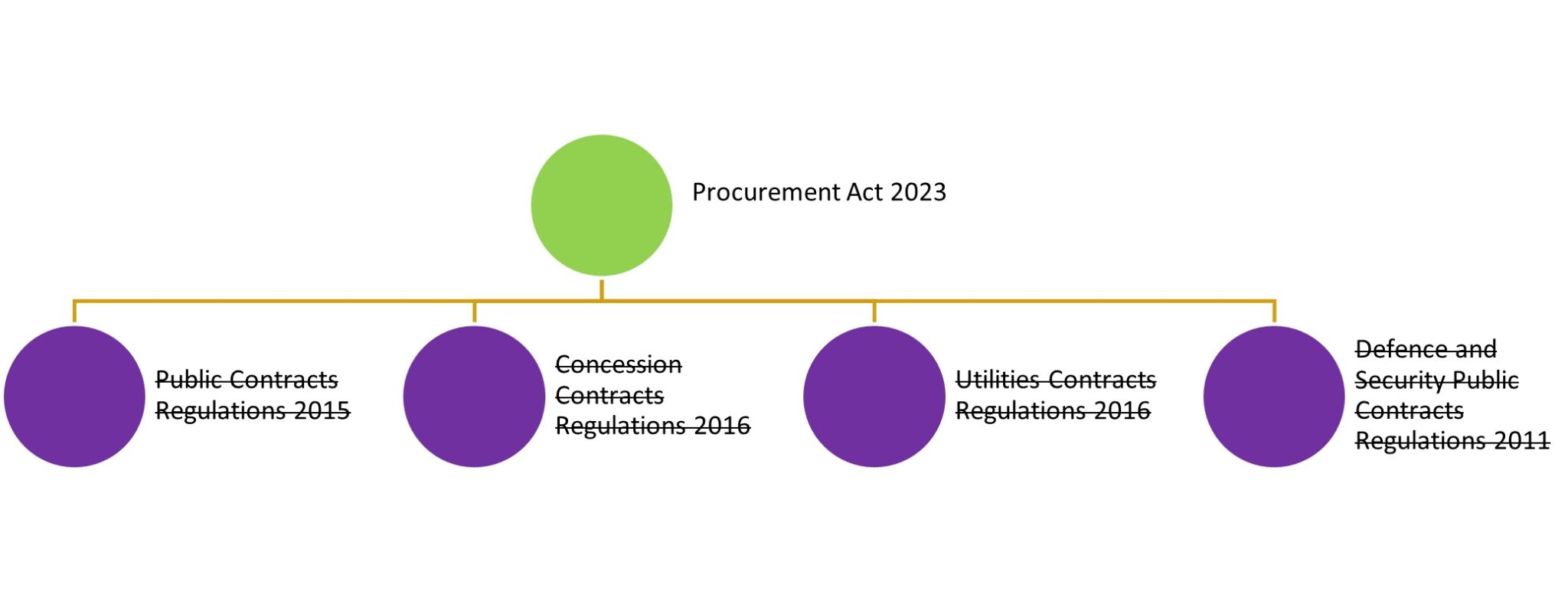 Procurement Act 2023

~~Public Contracts Regulations 2015~~

~~Concession Contracts Regulations 2016~~

~~Utilities Contracts Regulations 2016~~

~~Defence and Security Public Contracts Regulations 2011~~